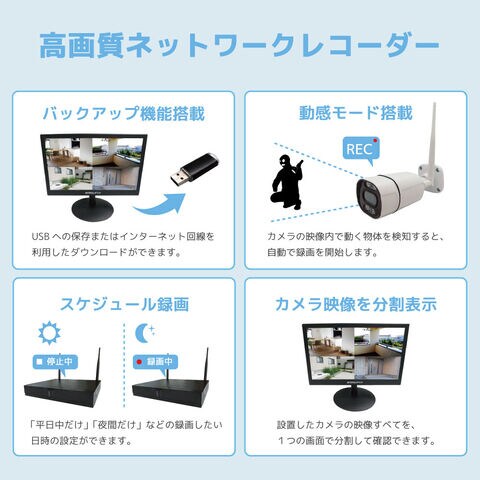 高画質ネットワークレコーダー

バックアップ機能搭載

USBへの保存またはインターネット回線を利用したダウンロードができます。

動感モード搭載

REC

カメラの映像内で動く物体を検知すると、自動で録画を開始します。

スケジュール録画

■ 停止中

● 録画中

「平日中だけ」「夜間だけ」などの録画したい日時の設定ができます。

カメラ映像を分割表示

設置したカメラの映像すべてを、１つの画面で分割して確認できます。