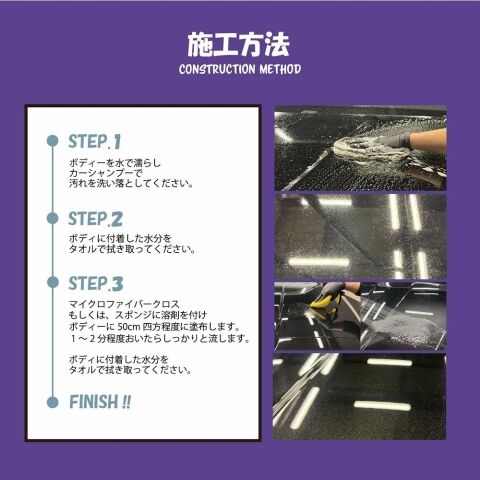 施工方法
CONSTRUCTION METHOD

STEP.1
ボディーを水で濡らし
カーシャンプーで
汚れを洗い落としてください。

STEP.2
ボディに付着した水分を
タオルで拭き取ってください。

STEP.3
マイクロファイバークロス
もしくは、スポンジに溶剤を付け
ボディーに 50cm 四方程度に塗布します。
１～２分程度おいたらしっかりと流します。

ボディに付着した水分を
タオルで拭き取ってください。

FINISH !!