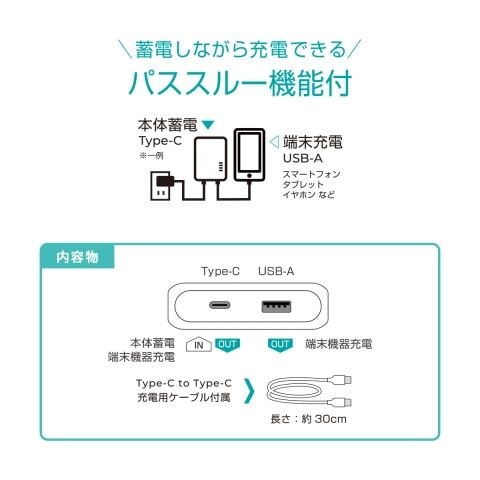 ＼蓄電しながら充電できる／
パススルー機能付

本体蓄電 ▼
Type-C
※一例

◁ 端末充電
USB-A
スマートフォン
タブレット
イヤホン など

内容物

Type-C USB-A

本体蓄電
端末機器充電

IN OUT

OUT 端末機器充電

Type-C to Type-C
充電用ケーブル付属

長さ：約 30cm