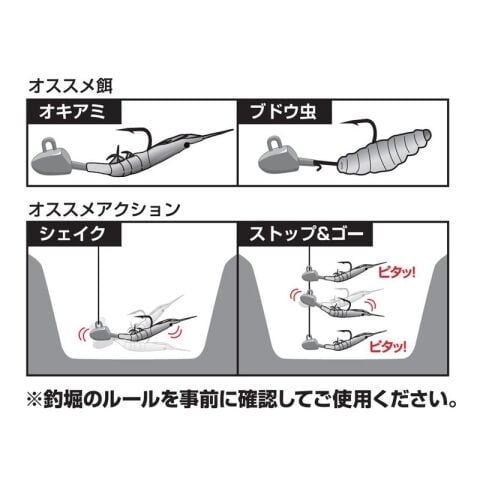 オススメ餌

オキアミ

ブドウ虫

オススメアクション

シェイク

ストップ&ゴー

ピタッ!

ピタッ!

※釣堀のルールを事前に確認してご使用ください。