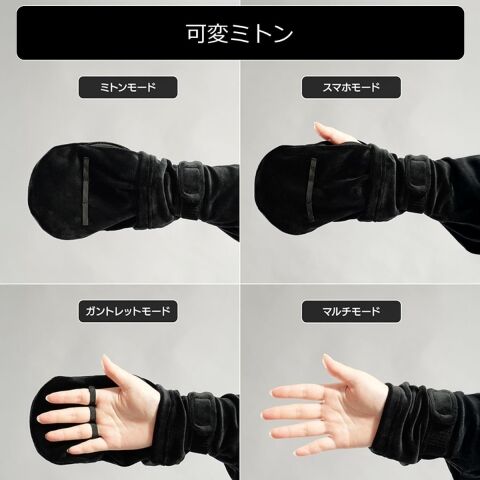 可変ミトン

ミトンモード

スマホモード

ガントレットモード

マルチモード