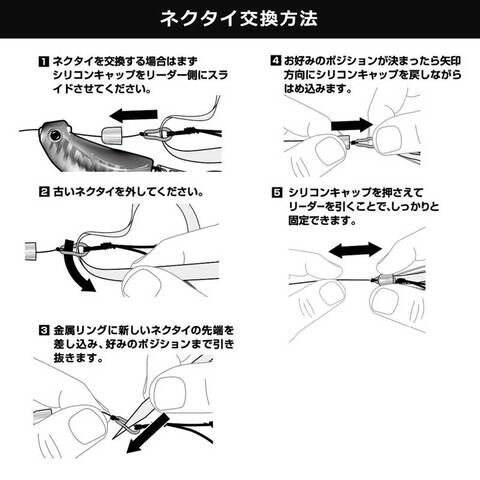 ネクタイ交換方法

1 ネクタイを交換する場合はまずシリコンキャップをリーダー側にスライドさせてください。

2 古いネクタイを外してください。

3 金属リングに新しいネクタイの先端を差し込み、好みのポジションまで引き抜きます。

4 お好みのポジションが決まったら矢印方向にシリコンキャップを戻しながらはめ込みます。

5 シリコンキャップを押さえてリーダーを引くことで、しっかりと固定できます。