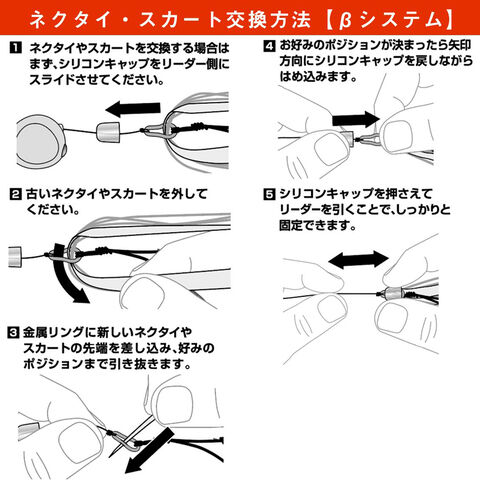 ネクタイ・スカート交換方法【βシステム】

1 ネクタイやスカートを交換する場合はまず、シリコンキャップをリーダー側にスライドさせてください。

2 古いネクタイやスカートを外してください。

3 金属リングに新しいネクタイやスカートの先端を差し込み、好みのポジションまで引き抜きます。

4 お好みのポジションが決まったら矢印方向にシリコンキャップを戻しながらはめ込みます。

5 シリコンキャップを押さえてリーダーを引くことで、しっかりと固定できます。