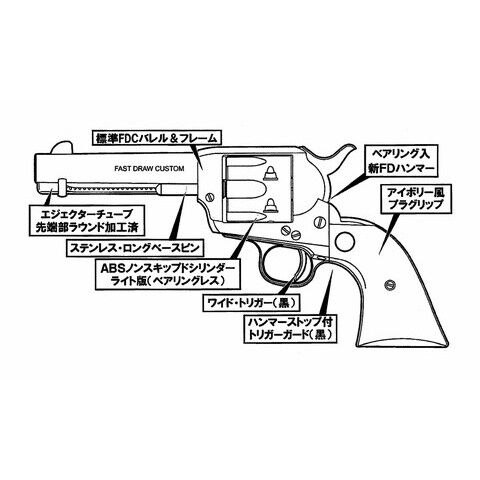 標準FDCバレル＆フレーム

FAST DRAW CUSTOM

ベアリング入
新FDハンマー

アイボリー風
プラグリップ

エジェクターチューブ
先端部ラウンド加工済

ステンレス・ロングベースピン

ABSノンスキップドシリンダー
ライト版（ベアリングレス）

ワイド・トリガー（黒）

ハンマーストップ付
トリガーガード（黒）