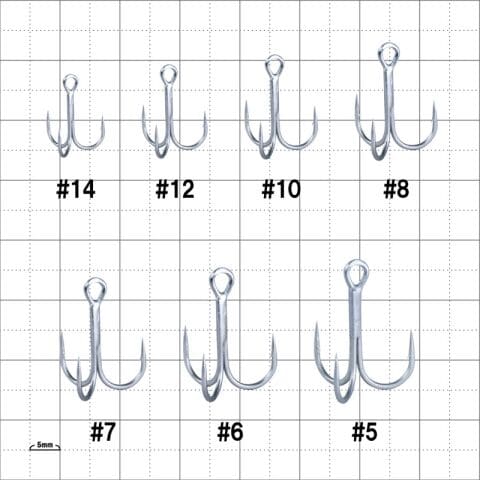 #14 #12 #10 #8

#7 #6 #5

5mm