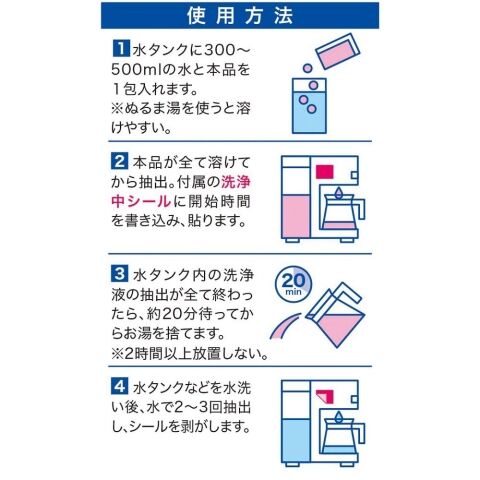 使用方法

1 水タンクに300～500mlの水と本品を1包入れます。
※ぬるま湯を使うと溶けやすい。

2 本品が全て溶けてから抽出。付属の洗浄中シールに開始時間を書き込み、貼ります。

3 水タンク内の洗浄液の抽出が全て終わったら、約20分待ってからお湯を捨てます。
※2時間以上放置しない。

20 min

4 水タンクなどを水洗い後、水で2～3回抽出し、シールを剥がします。