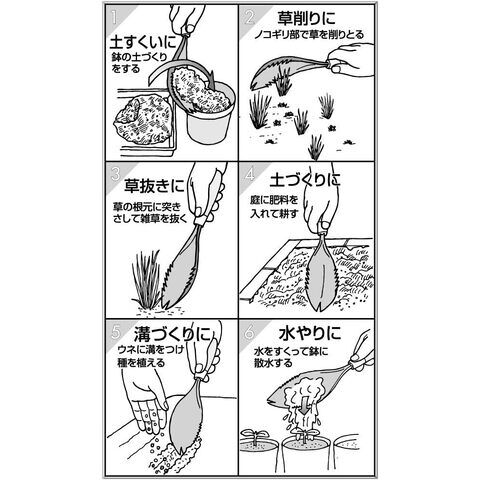 1
土すくいに
鉢の土づくりをする

2
草削りに
ノコギリ部で草を削りとる

3
草抜きに
草の根元に突きさして雑草を抜く

4
土づくりに
庭に肥料を入れて耕す

5
溝づくりに
ウネに溝をつけ種を植える

6
水やりに
水をすくって鉢に散水する