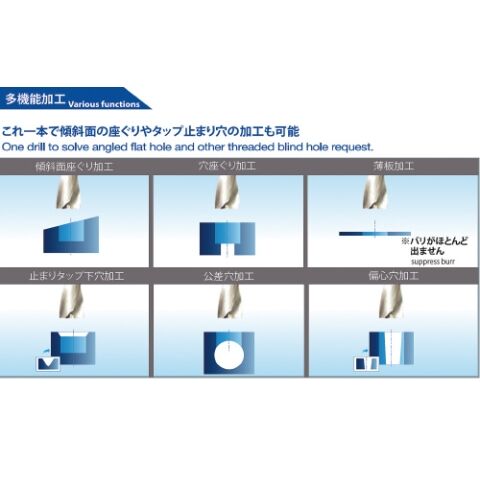 多機能加工 Various functions

これ一本で傾斜面の座ぐりやタップ止まり穴の加工も可能
One drill to solve angled flat hole and other threaded blind hole request.

傾斜面座ぐり加工

穴座ぐり加工

薄板加工

※バリがほとんど出ません
suppress burr

止まりタップ下穴加工

公差穴加工

偏心穴加工