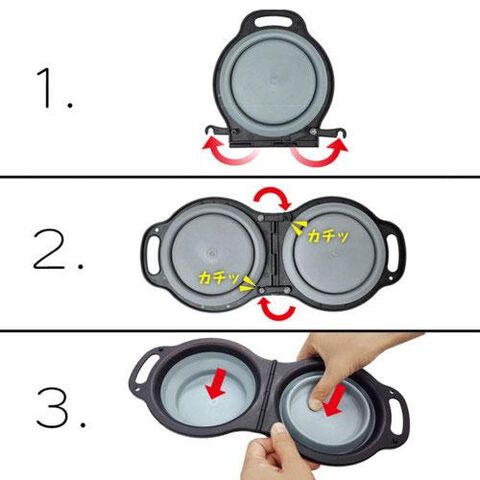 1.

2.

カチッ

カチッ

3.