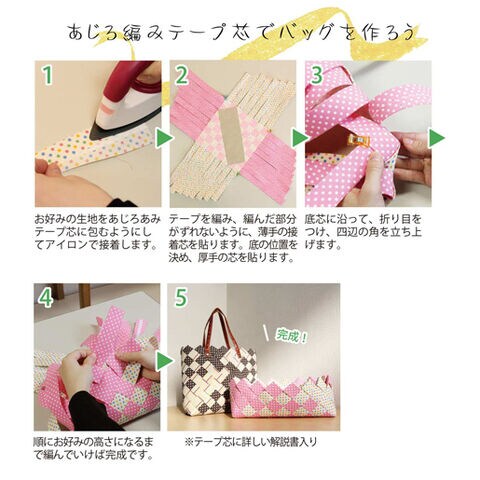 あじろ編みテープ芯でバッグを作ろう

1
お好みの生地をあじろあみテープ芯に包むようにしてアイロンで接着します。

2
テープを編み、編んだ部分がずれないように、薄手の接着芯を貼ります。底の位置を決め、厚手の芯を貼ります。

3
底芯に沿って、折り目をつけ、四辺の角を立ち上げます。

4
順にお好みの高さになるまで編んでいけば完成です。

5
完成！
※テープ芯に詳しい解説書入り