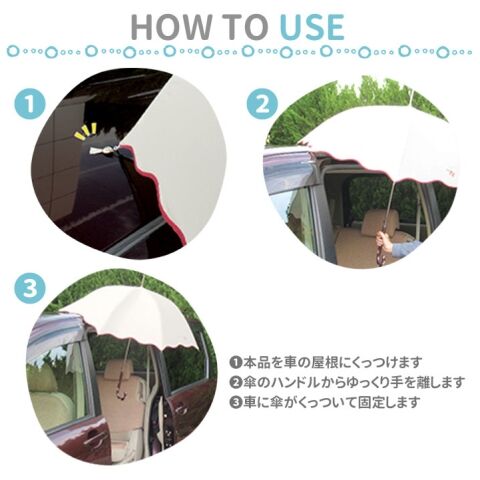 HOW TO USE

1

2

3

❶本品を車の屋根にくっつけます
❷傘のハンドルからゆっくり手を離します
❸車に傘がくっついて固定します