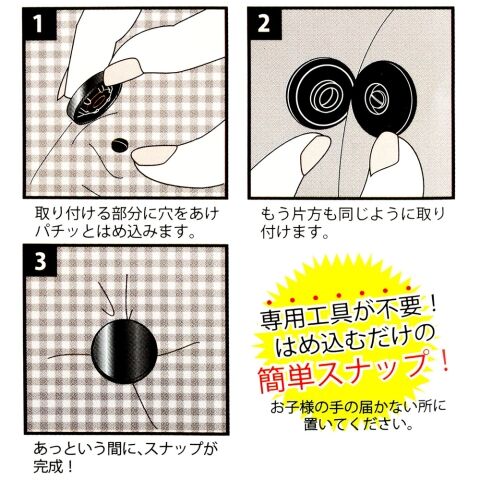 1

取り付ける部分に穴をあけパチッとはめ込みます。

2

もう片方も同じように取り付けます。

3

あっという間に、スナップが完成！

専用工具が不要！
はめ込むだけの
簡単スナップ！

お子様の手の届かない所に置いてください。