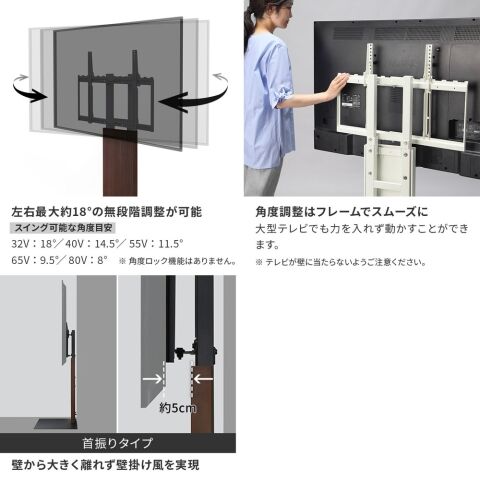 左右最大約18°の無段階調整が可能

スイング可能な角度目安

32V：18°／40V：14.5°／55V：11.5°
65V：9.5°／80V：8°　※ 角度ロック機能はありません。

角度調整はフレームでスムーズに

大型テレビでも力を入れず動かすことができます。

※ テレビが壁に当たらないようご注意ください。

約5cm

首振りタイプ

壁から大きく離れず壁掛け風を実現