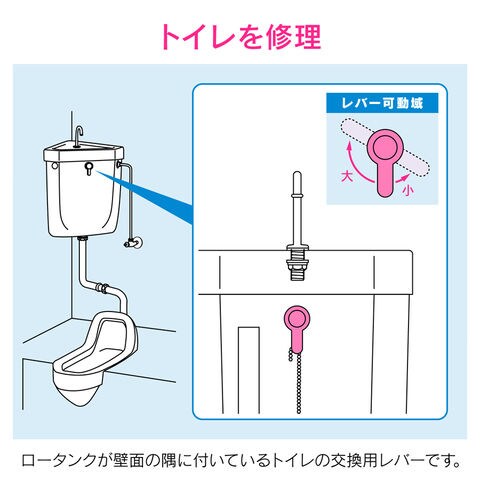 トイレを修理

レバー可動域

大

小

ロータンクが壁面の隅に付いているトイレの交換用レバーです。