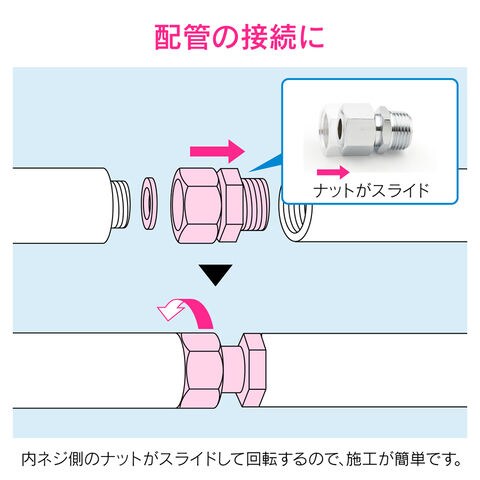 配管の接続に

ナットがスライド

内ネジ側のナットがスライドして回転するので、施工が簡単です。