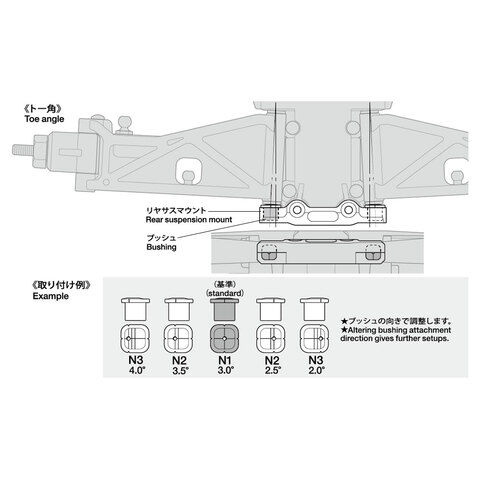 《トー角》
Toe angle

リヤサスマウント
Rear suspension mount

ブッシュ
Bushing

《取り付け例》
Example

(基準)
(standard)

N3
4.0°

N2
3.5°

N1
3.0°

N2
2.5°

N3
2.0°

★ブッシュの向きで調整します。
★Altering bushing attachment direction gives further setups.