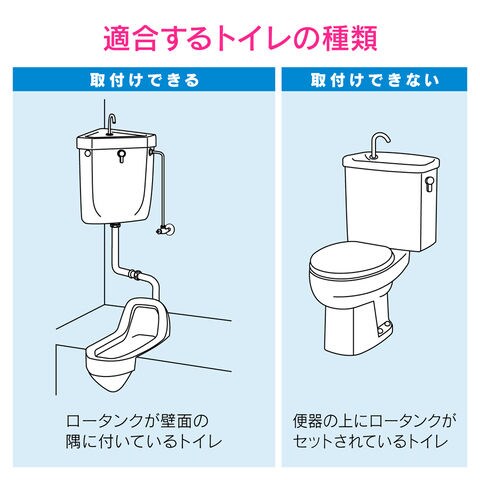 適合するトイレの種類

取付けできる

ロータンクが壁面の隅に付いているトイレ

取付けできない

便器の上にロータンクがセットされているトイレ