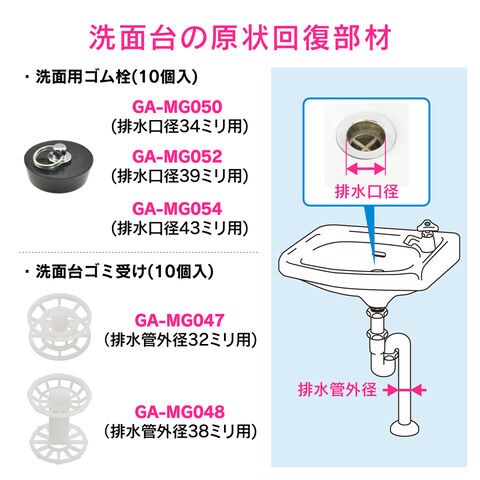 洗面台の原状回復部材

・洗面用ゴム栓(10個入)

GA-MG050
(排水口径34ミリ用)

GA-MG052
(排水口径39ミリ用)

GA-MG054
(排水口径43ミリ用)

・洗面台ゴミ受け(10個入)

GA-MG047
(排水管外径32ミリ用)

GA-MG048
(排水管外径38ミリ用)

排水口径

排水管外径