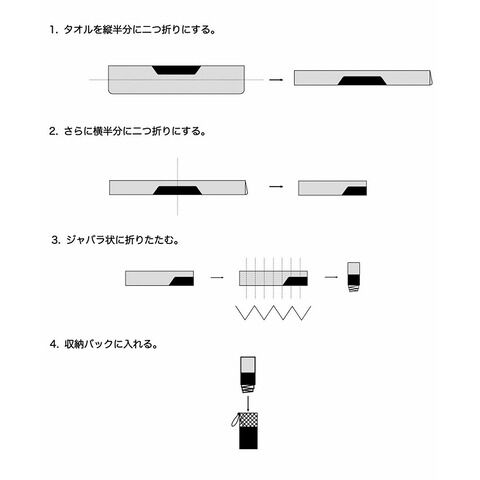 1. タオルを縦半分に二つ折りにする。

2. さらに横半分に二つ折りにする。

3. ジャバラ状に折りたたむ。

4. 収納バックに入れる。