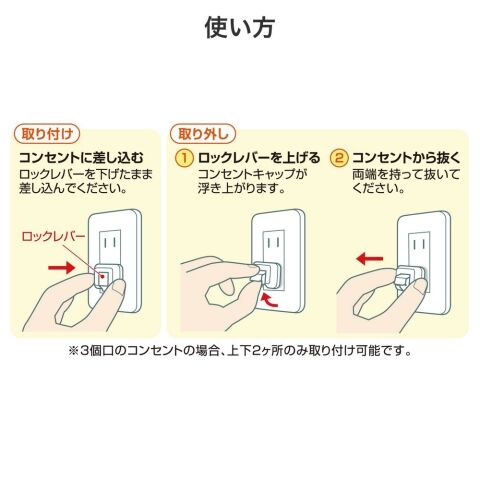 使い方

取り付け

コンセントに差し込む
ロックレバーを下げたまま差し込んでください。

ロックレバー

取り外し

1 ロックレバーを上げる
コンセントキャップが浮き上がります。

2 コンセントから抜く
両端を持って抜いてください。

※3個口のコンセントの場合、上下2ヶ所のみ取り付け可能です。