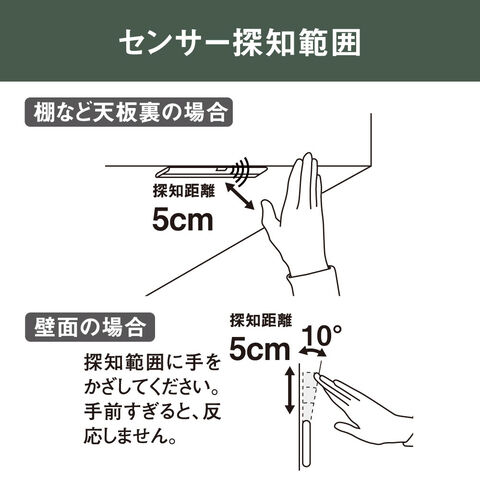 センサー探知範囲

棚など天板裏の場合

探知距離
5cm

壁面の場合

探知範囲に手をかざしてください。手前すぎると、反応しません。

探知距離
5cm

10°