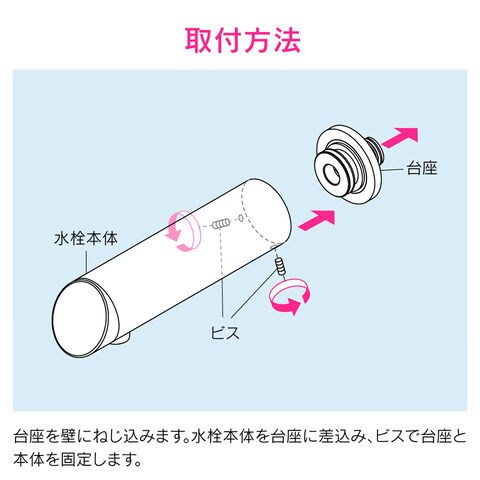 取付方法

台座

水栓本体

ビス

台座を壁にねじ込みます。水栓本体を台座に差込み、ビスで台座と本体を固定します。