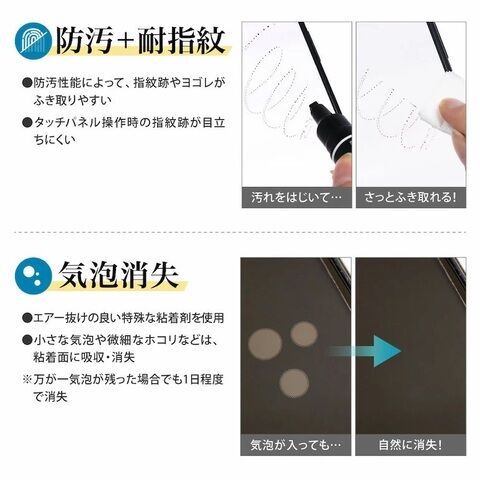 防汚＋耐指紋

●防汚性能によって、指紋跡やヨゴレがふき取りやすい

●タッチパネル操作時の指紋跡が目立ちにくい

汚れをはじいて…

さっとふき取れる！

気泡消失

●エアー抜けの良い特殊な粘着剤を使用

●小さな気泡や微細なホコリなどは、粘着面に吸収・消失

※万が一気泡が残った場合でも1日程度で消失

気泡が入っても…

自然に消失！