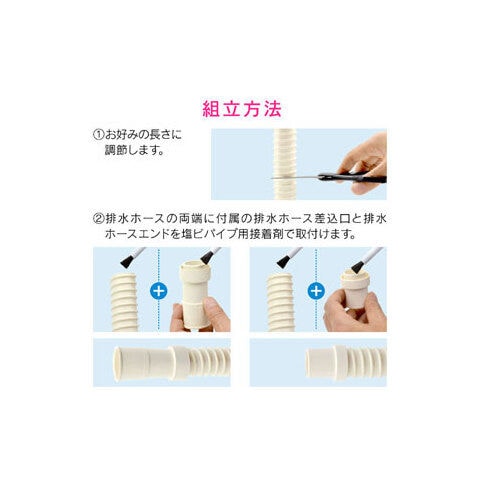 組立方法

①お好みの長さに調節します。

②排水ホースの両端に付属の排水ホース差込口と排水ホースエンドを塩ビパイプ用接着剤で取付けます。

+

+