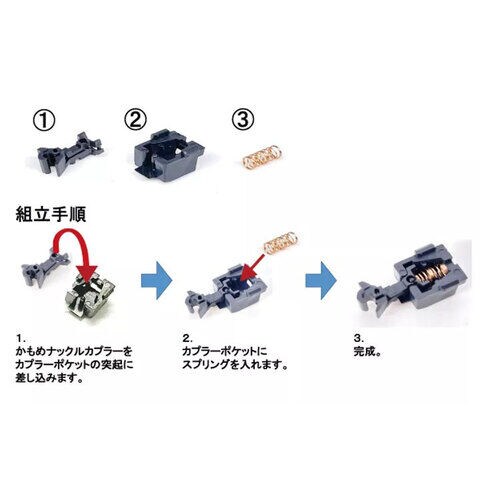 ①
②
③

組立手順

1.
かもめナックルカプラーをカプラーポケットの突起に差し込みます。

2.
カプラーポケットにスプリングを入れます。

3.
完成。