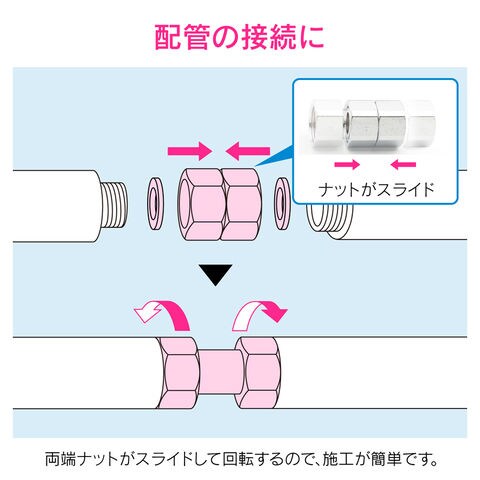 配管の接続に

ナットがスライド

両端ナットがスライドして回転するので、施工が簡単です。