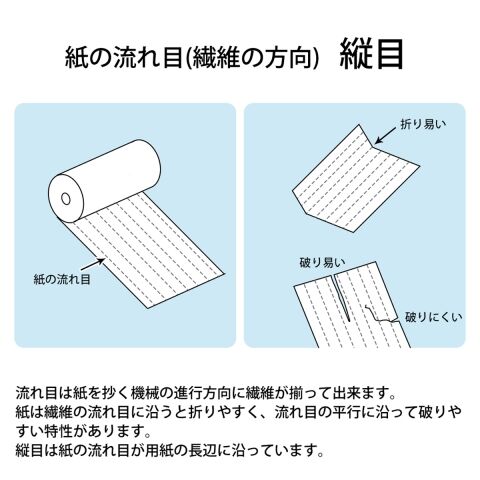 紙の流れ目(繊維の方向) 縦目

紙の流れ目

折り易い

破り易い

破りにくい

流れ目は紙を抄く機械の進行方向に繊維が揃って出来ます。
紙は繊維の流れ目に沿うと折りやすく、流れ目の平行に沿って破りやすい特性があります。
縦目は紙の流れ目が用紙の長辺に沿っています。