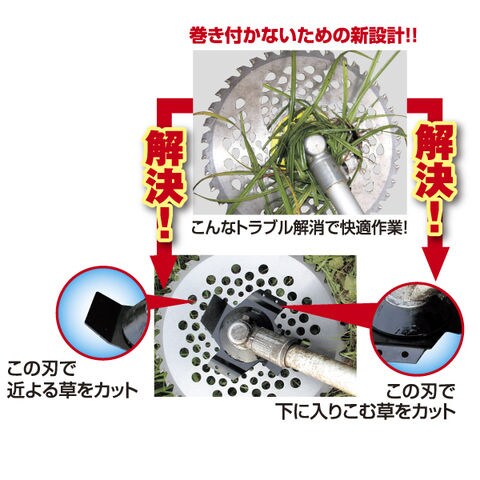 巻き付かないための新設計!!

解決!

解決!

こんなトラブル解消で快適作業!

この刃で
近よる草をカット

この刃で
下に入りこむ草をカット