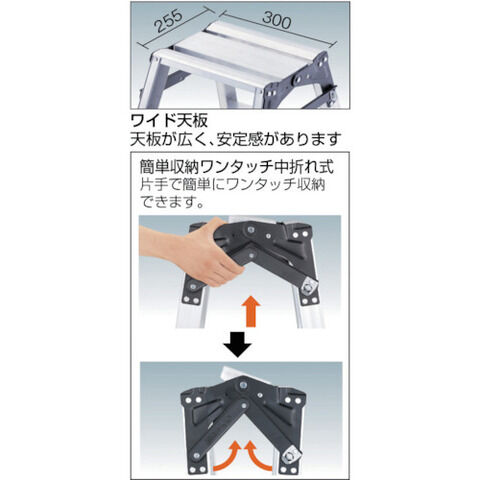 255
300

ワイド天板
天板が広く、安定感があります

簡単収納ワンタッチ中折れ式
片手で簡単にワンタッチ収納できます。