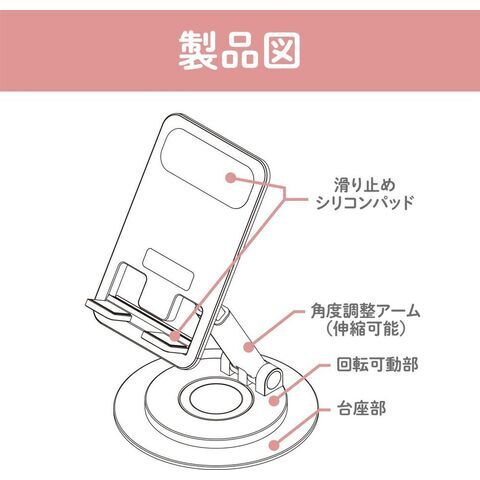 製品図

滑り止め
シリコンパッド

角度調整アーム
（伸縮可能）

回転可動部

台座部