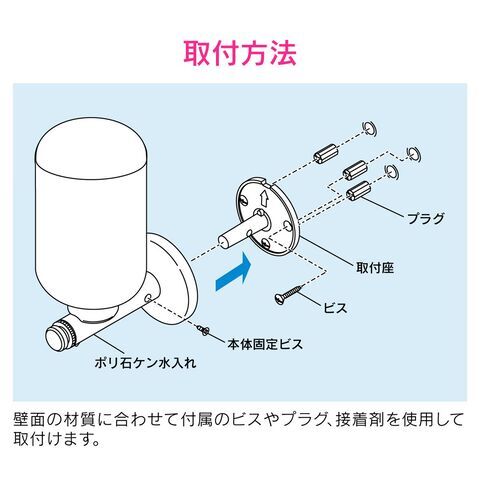 取付方法

プラグ

取付座

ビス

本体固定ビス

ポリ石ケン水入れ

壁面の材質に合わせて付属のビスやプラグ、接着剤を使用して取付けます。