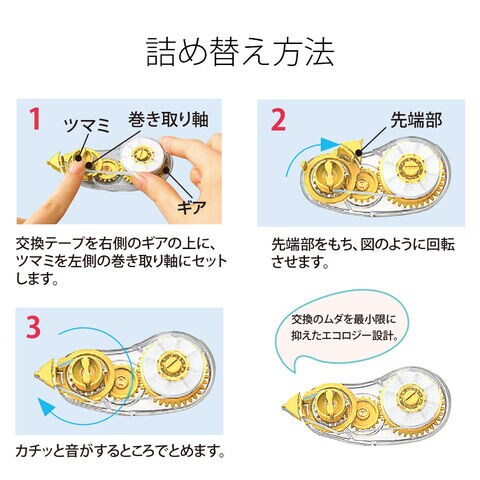 詰め替え方法

1
ツマミ
巻き取り軸
ギア

交換テープを右側のギアの上に、ツマミを左側の巻き取り軸にセットします。

2
先端部

先端部をもち、図のように回転させます。

3

カチッと音がするところでとめます。

交換のムダを最小限に抑えたエコロジー設計。