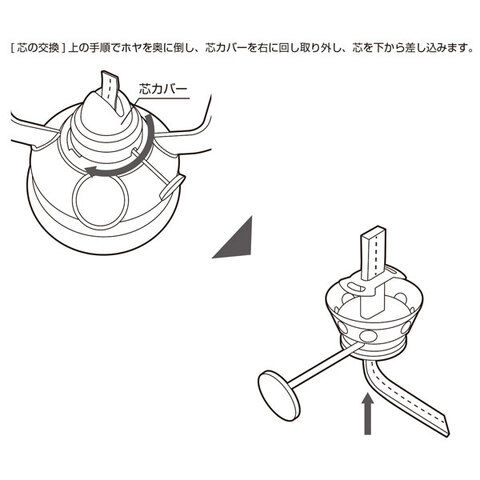 [ 芯の交換 ] 上の手順でホヤを奥に倒し、芯カバーを右に回し取り外し、芯を下から差し込みます。

芯カバー