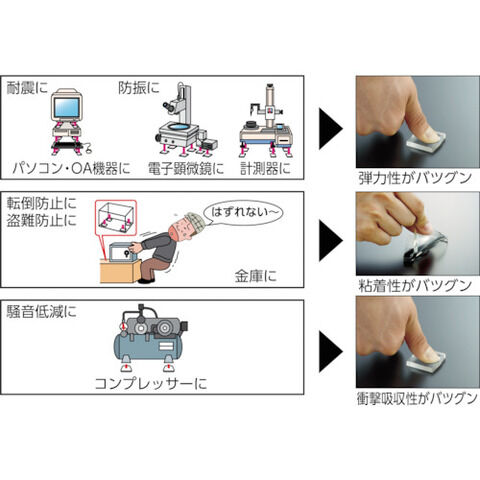 耐震に

防振に

パソコン・OA機器に

電子顕微鏡に

計測器に

弾力性がバツグン

転倒防止に
盗難防止に

はずれない〜

金庫に

粘着性がバツグン

騒音低減に

コンプレッサーに

衝撃吸収性がバツグン