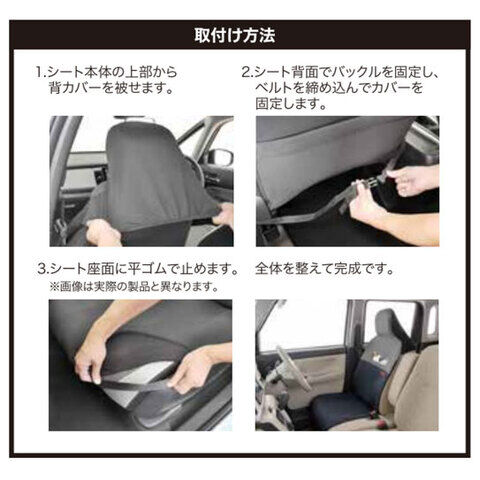 取付け方法

1.シート本体の上部から背カバーを被せます。

2.シート背面でバックルを固定し、ベルトを締め込んでカバーを固定します。

3.シート座面に平ゴムで止めます。
※画像は実際の製品と異なります。

全体を整えて完成です。