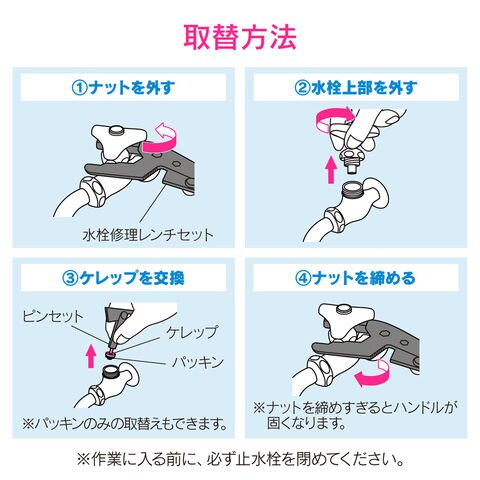 取替方法

①ナットを外す

水栓修理レンチセット

②水栓上部を外す

③ケレップを交換

ピンセット

ケレップ

パッキン

※パッキンのみの取替えもできます。

④ナットを締める

※ナットを締めすぎるとハンドルが固くなります。

※作業に入る前に、必ず止水栓を閉めてください。