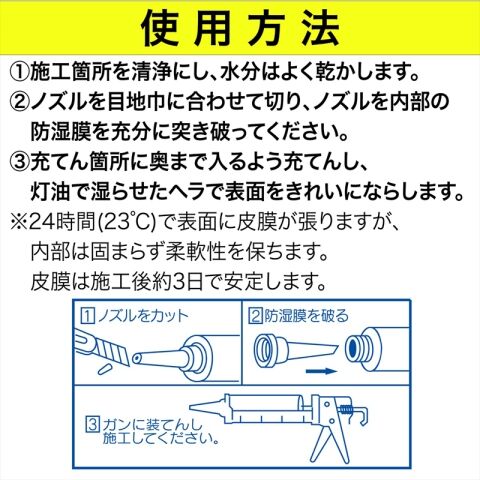 使用方法

①施工箇所を清浄にし、水分はよく乾かします。

②ノズルを目地巾に合わせて切り、ノズルを内部の防湿膜を充分に突き破ってください。

③充てん箇所に奥まで入るよう充てんし、灯油で湿らせたヘラで表面をきれいにならします。

※24時間(23℃)で表面に皮膜が張りますが、内部は固まらず柔軟性を保ちます。皮膜は施工後約3日で安定します。

1 ノズルをカット

2 防湿膜を破る

3 ガンに装てんし施工してください。