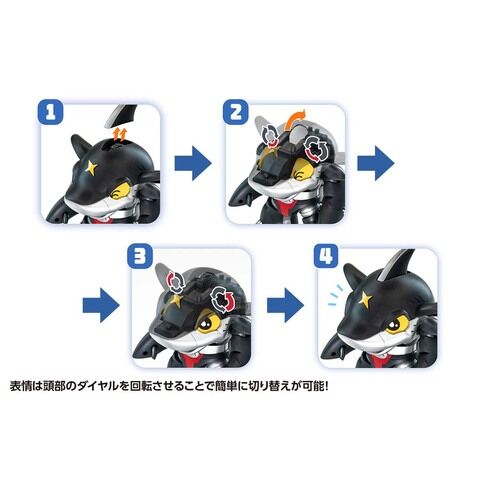 1

2

3

4

表情は頭部のダイヤルを回転させることで簡単に切り替えが可能!