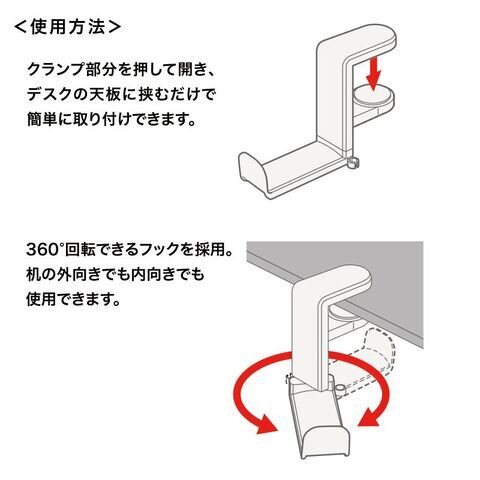 ＜使用方法＞

クランプ部分を押して開き、デスクの天板に挟むだけで簡単に取り付けできます。

360°回転できるフックを採用。机の外向きでも内向きでも使用できます。