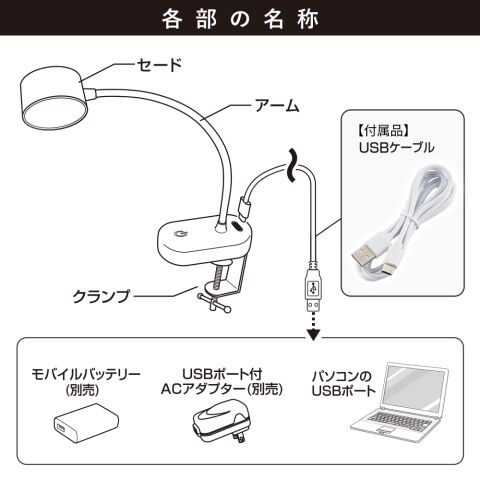 各部の名称

セード

アーム

【付属品】
USBケーブル

クランプ

モバイルバッテリー
(別売)

USBポート付
ACアダプター(別売)

パソコンの
USBポート