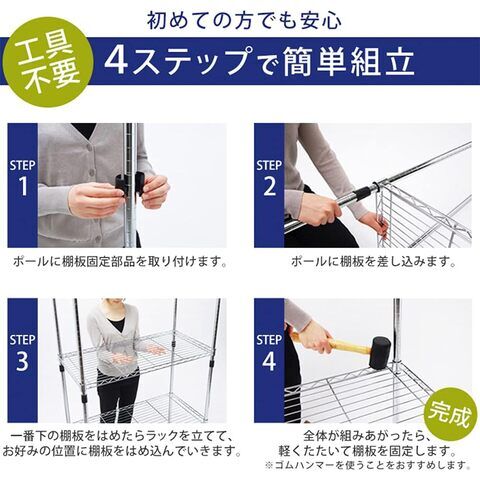 初めての方でも安心

工具不要

4ステップで簡単組立

STEP 1

ポールに棚板固定部品を取り付けます。

STEP 2

ポールに棚板を差し込みます。

STEP 3

一番下の棚板をはめたらラックを立てて、お好みの位置に棚板をはめ込んでいきます。

STEP 4

完成

全体が組みあがったら、軽くたたいて棚板を固定します。
※ゴムハンマーを使うことをおすすめします。