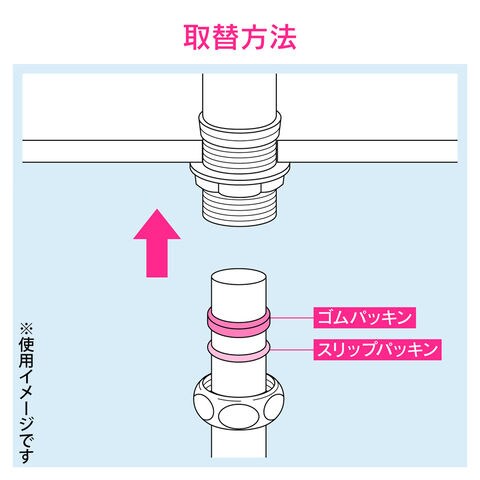 取替方法

ゴムパッキン

スリップパッキン

※使用イメージです