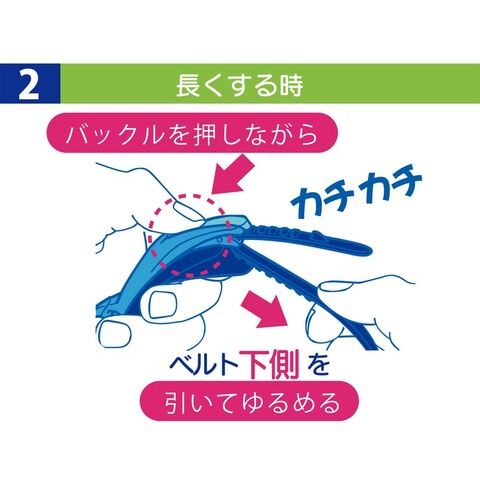 2 長くする時

バックルを押しながら

カチカチ

ベルト下側を

引いてゆるめる