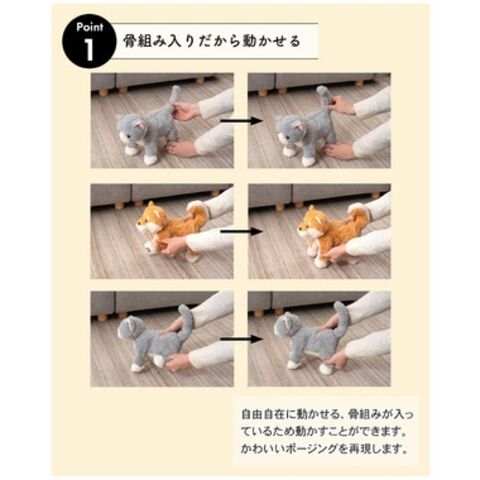 Point 1

骨組み入りだから動かせる

自由自在に動かせる、骨組みが入っているため動かすことができます。かわいいポージングを再現します。