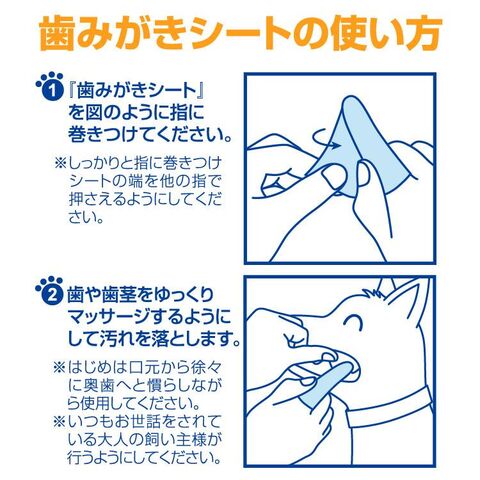 歯みがきシートの使い方

1 『歯みがきシート』を図のように指に巻きつけてください。

※しっかりと指に巻きつけシートの端を他の指で押さえるようにしてください。

2 歯や歯茎をゆっくりマッサージするようにして汚れを落とします。

※はじめは口元から徐々に奥歯へと慣らしながら使用してください。
※いつもお世話をされている大人の飼い主様が行うようにしてください。