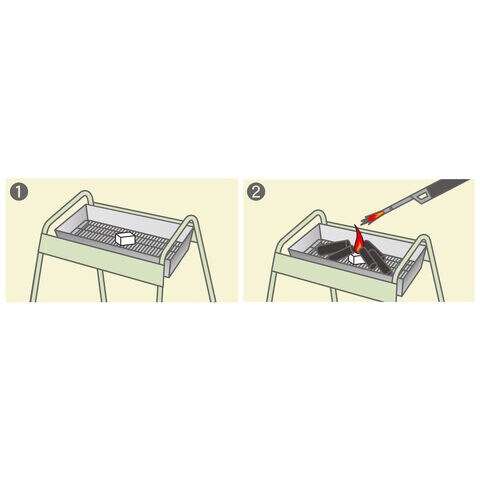 1

2